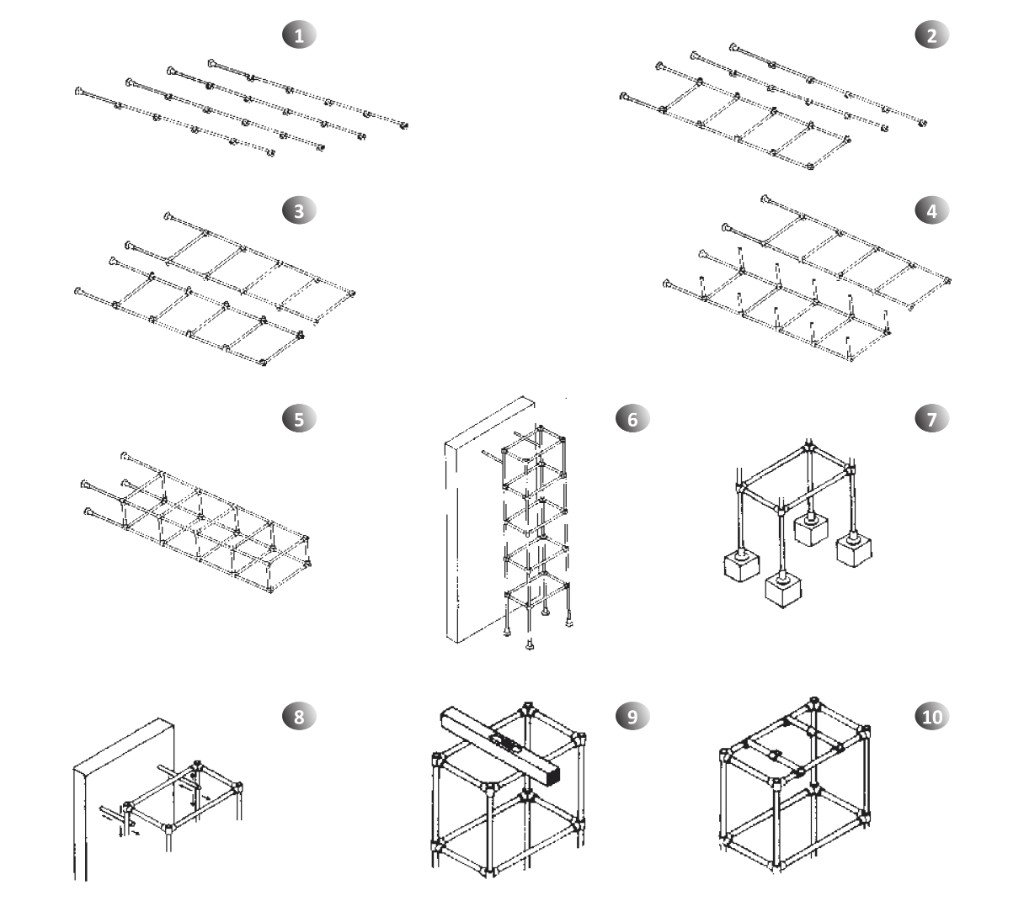 1

2

3

4

5

6

7

8

9

10